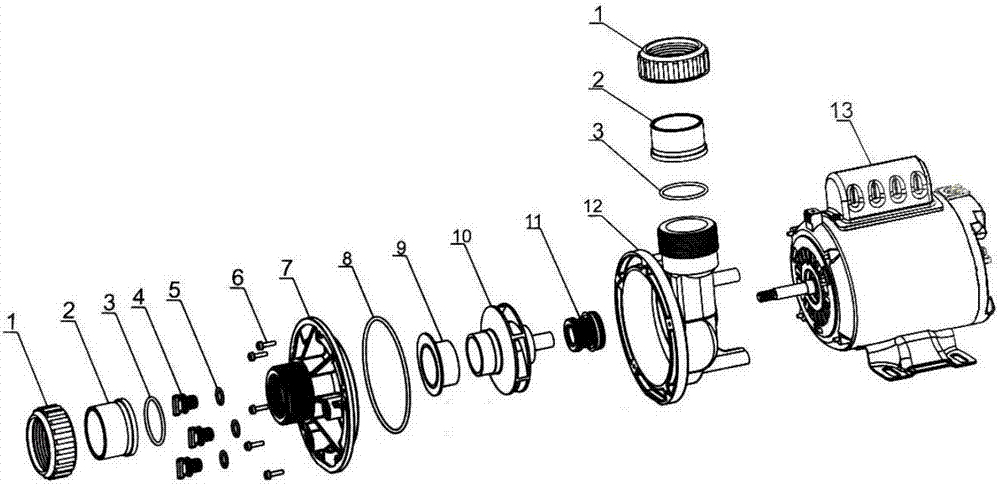 1
2
3
13
12
11
10
9
8
7
6
5
4
3
2
1