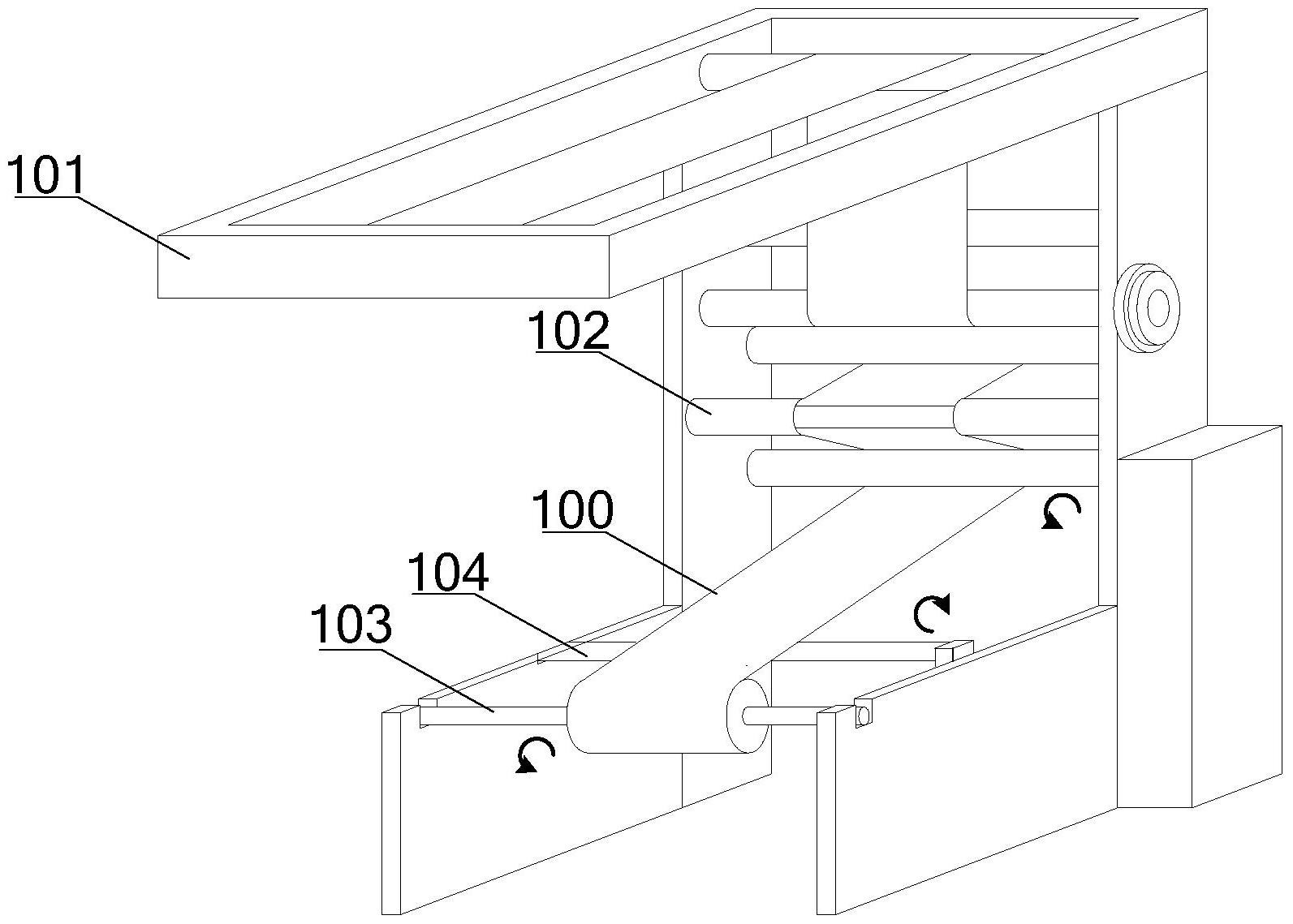 101

102

100

104

103