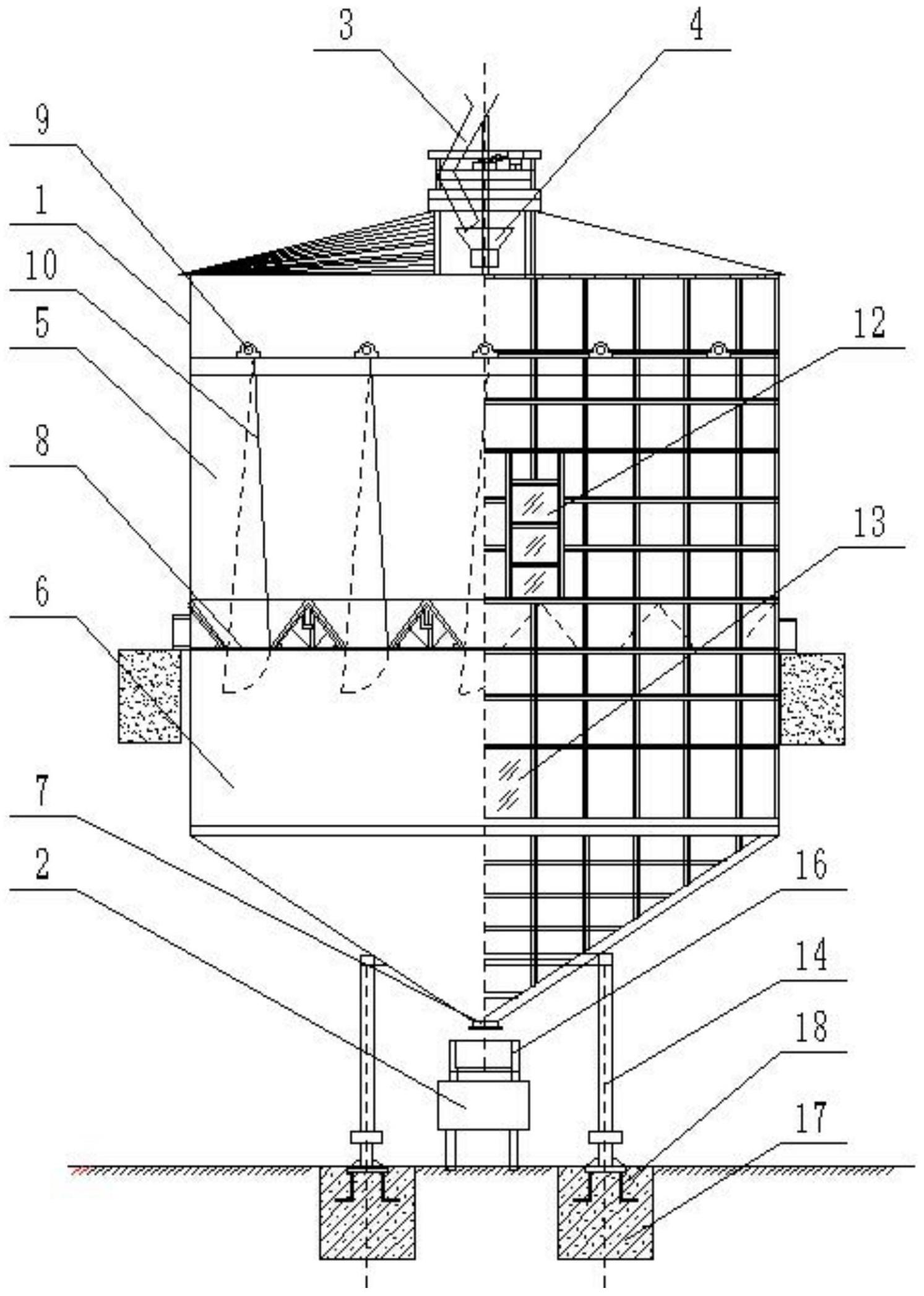 3
4
9
1
10
5
12
8
13
6
7
2
16
14
18
17