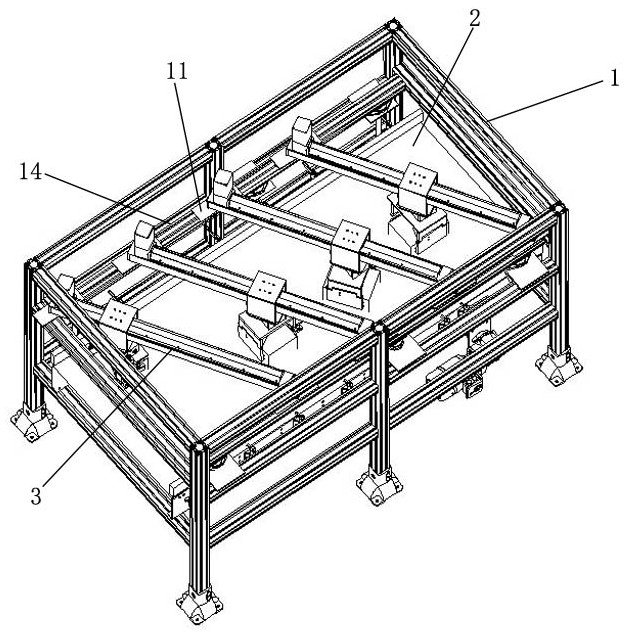 2
11
1
14
3