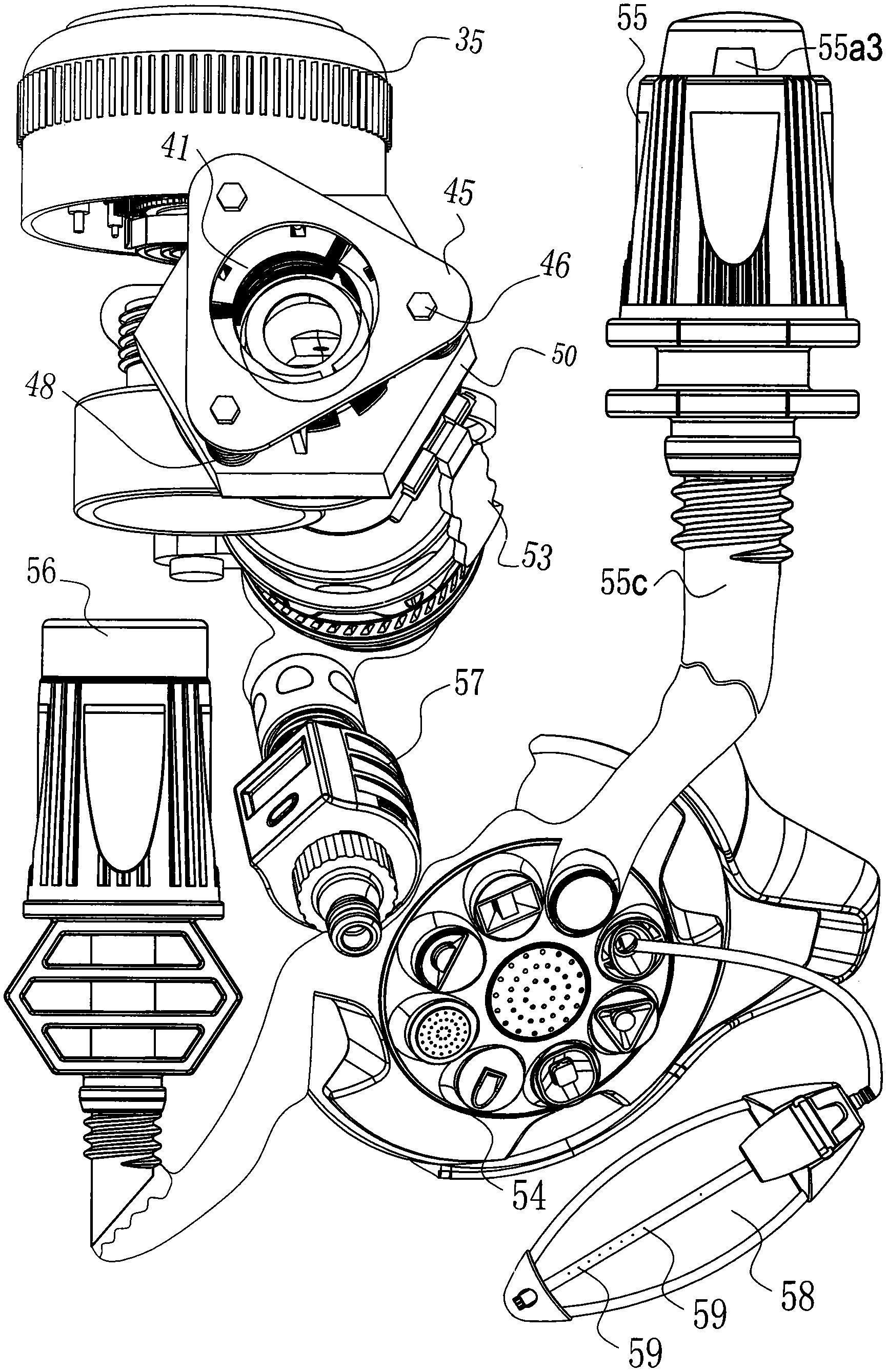 35
55
55a3
41
45
46
50
48
53
55c
56
57
54
58
59
59