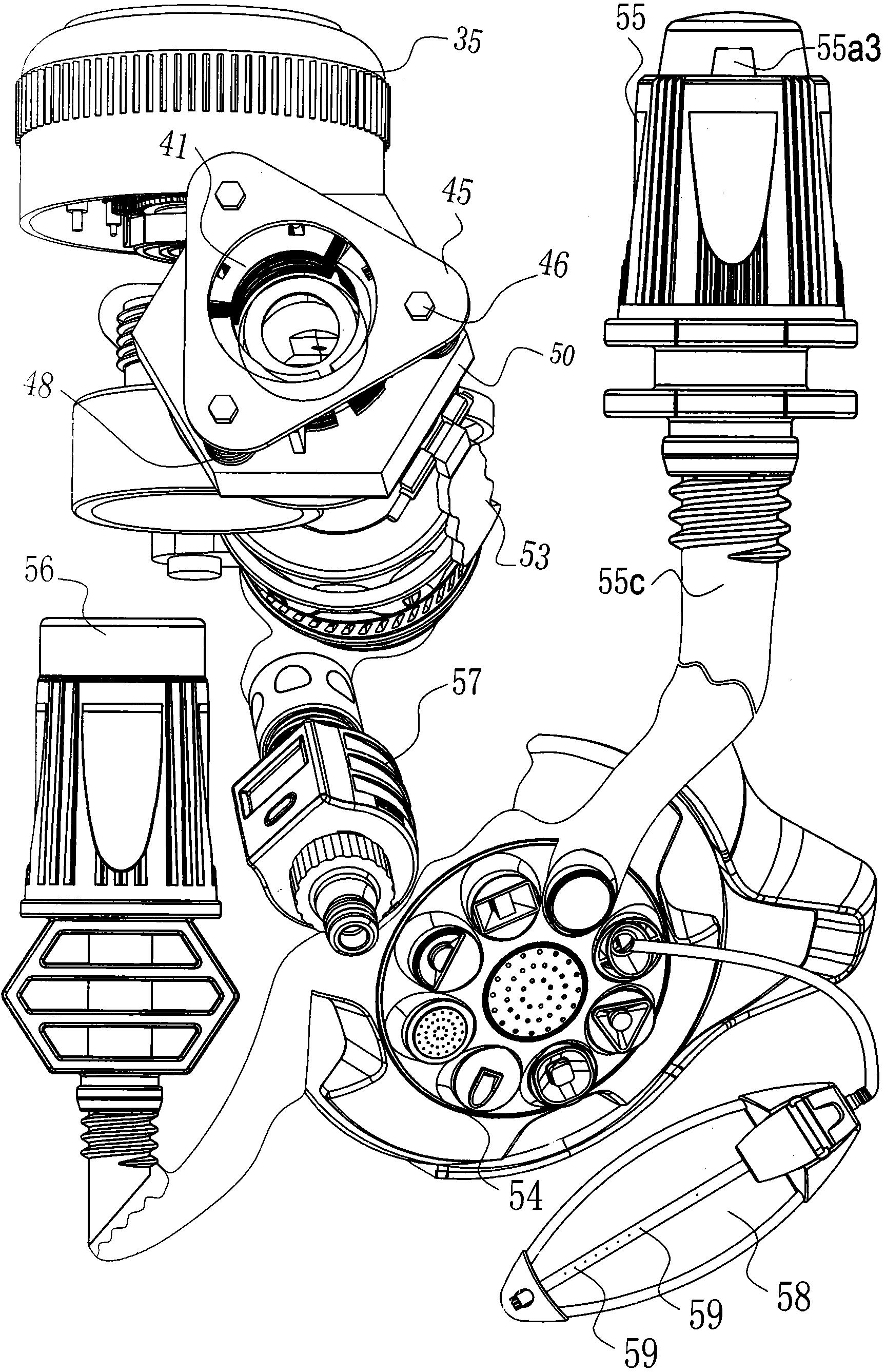 35
55
55a3
41
45
46
50
48
53
55c
56
57
54
58
59
59