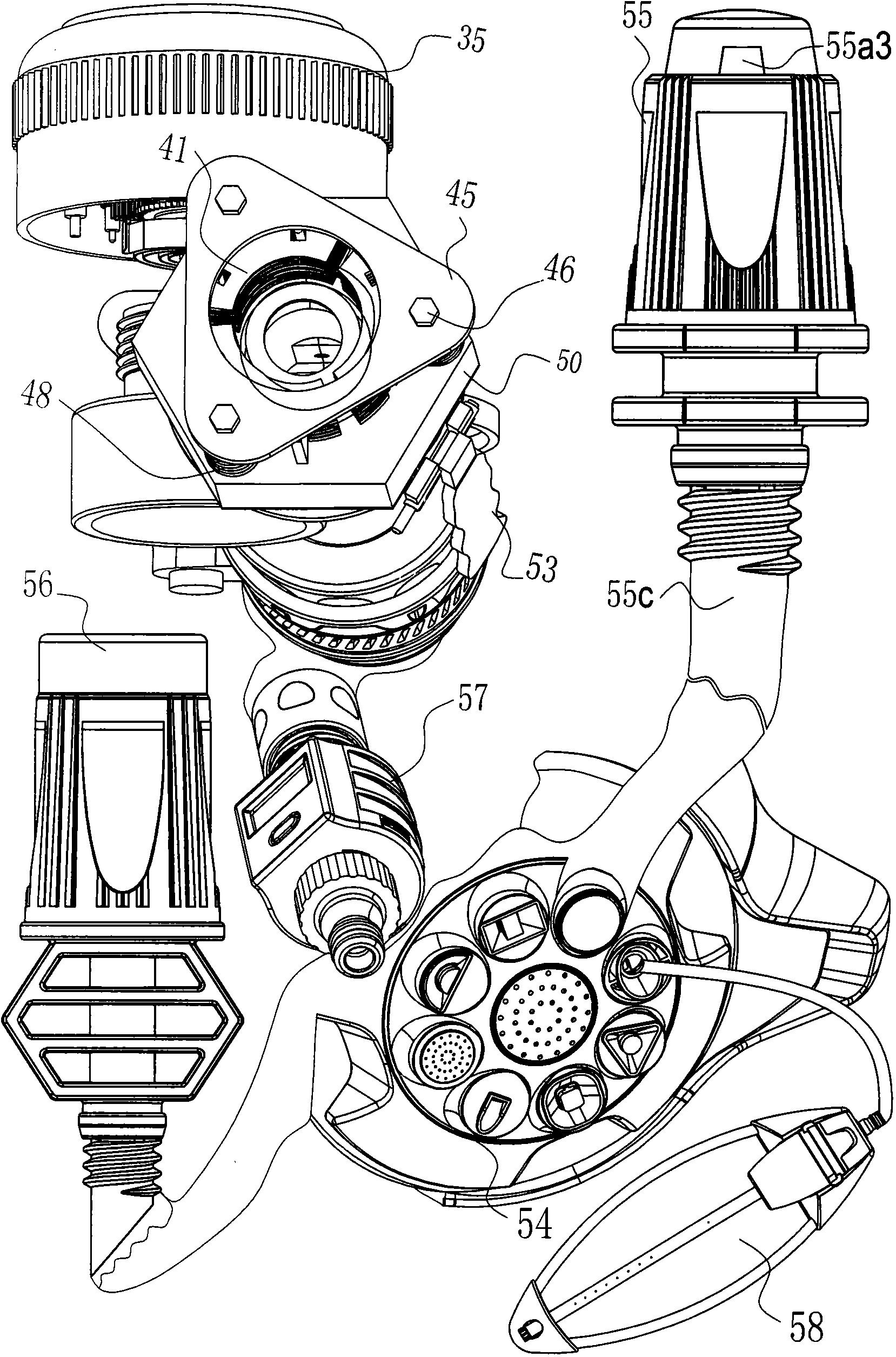 35
55
55a3
41
45
46
50
48
53
55c
56
57
54
58