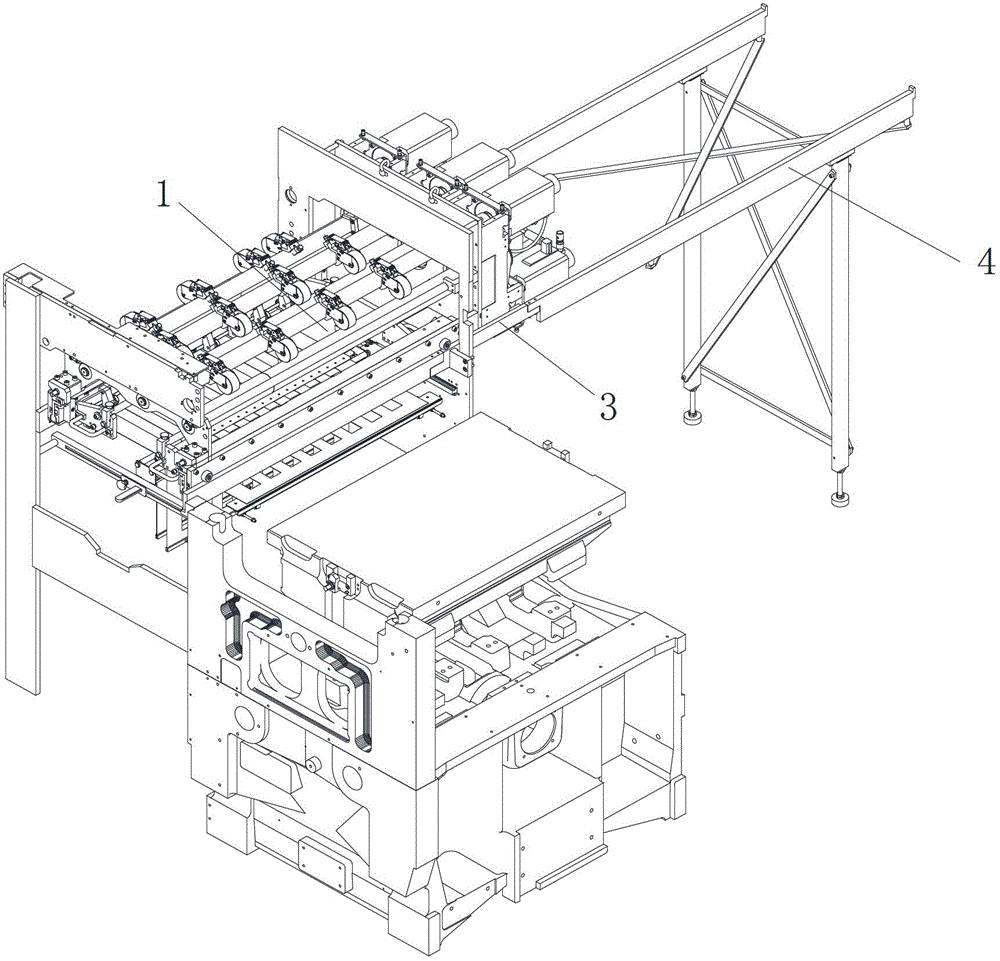 1
4
3