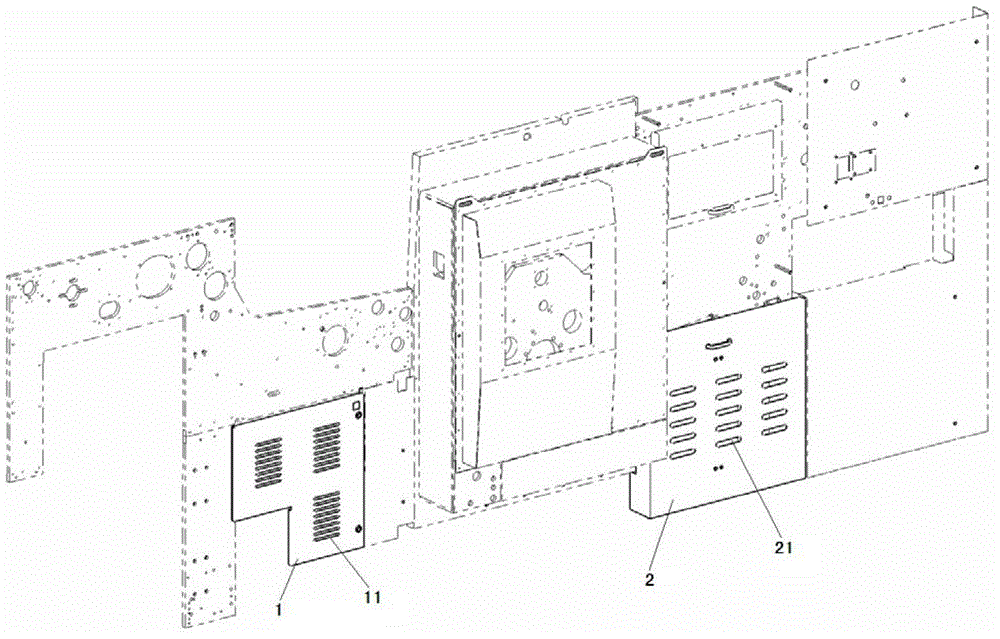 1
11
2
21