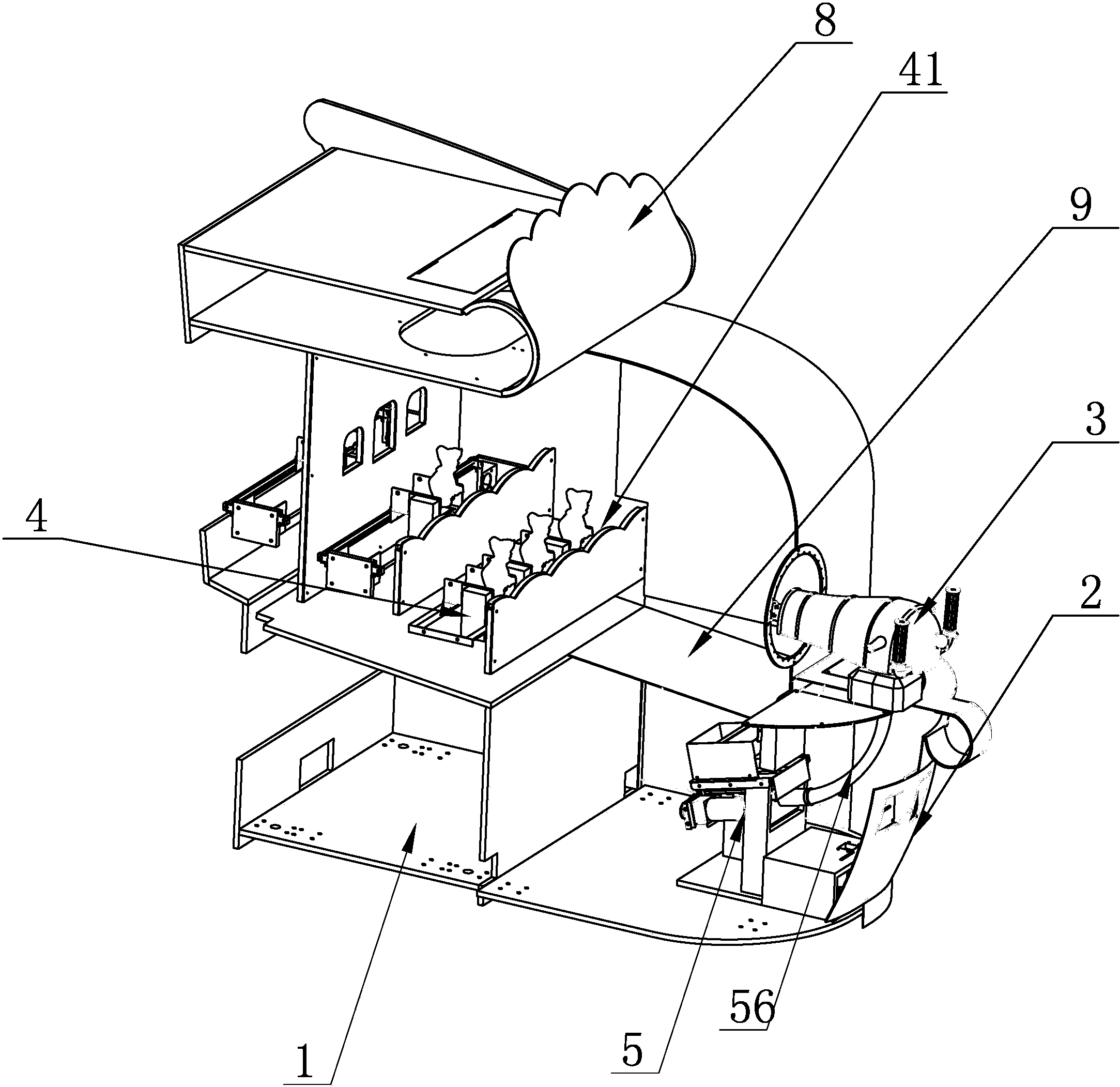 8
41
9
3
4
2
56
5
1