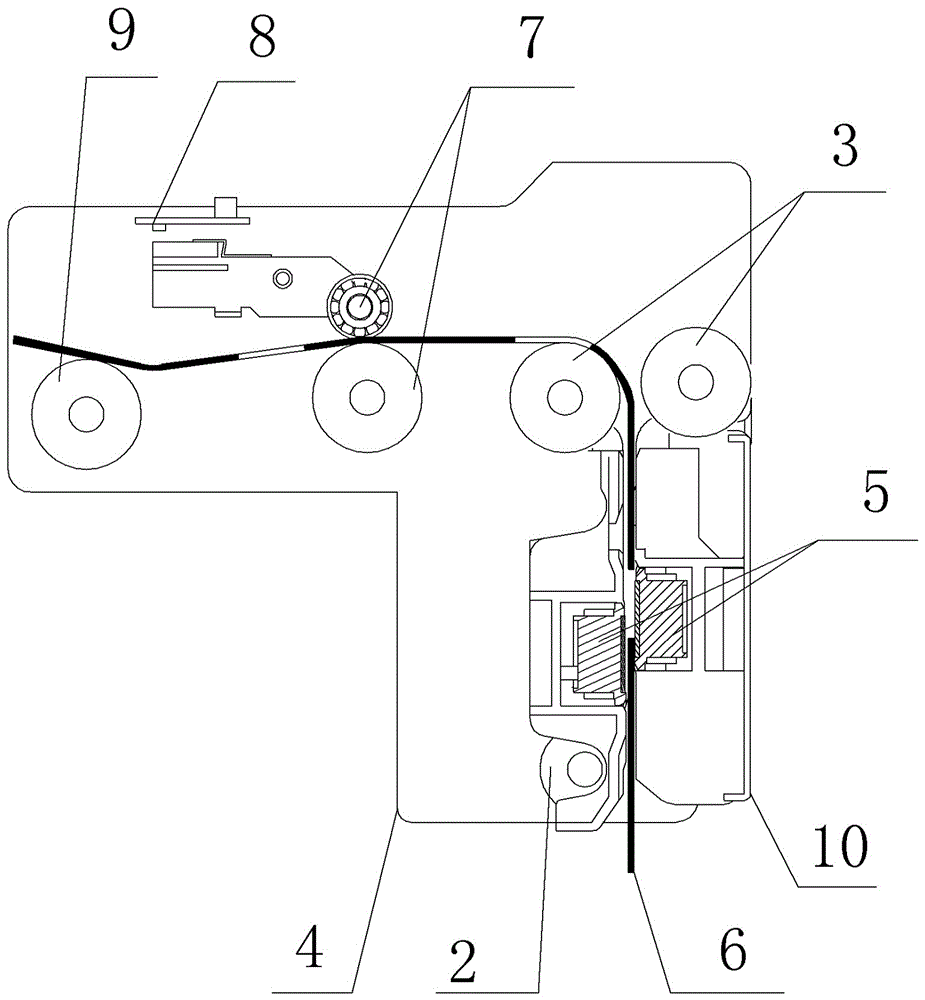 9
8
7
3
5
10
4
2
6