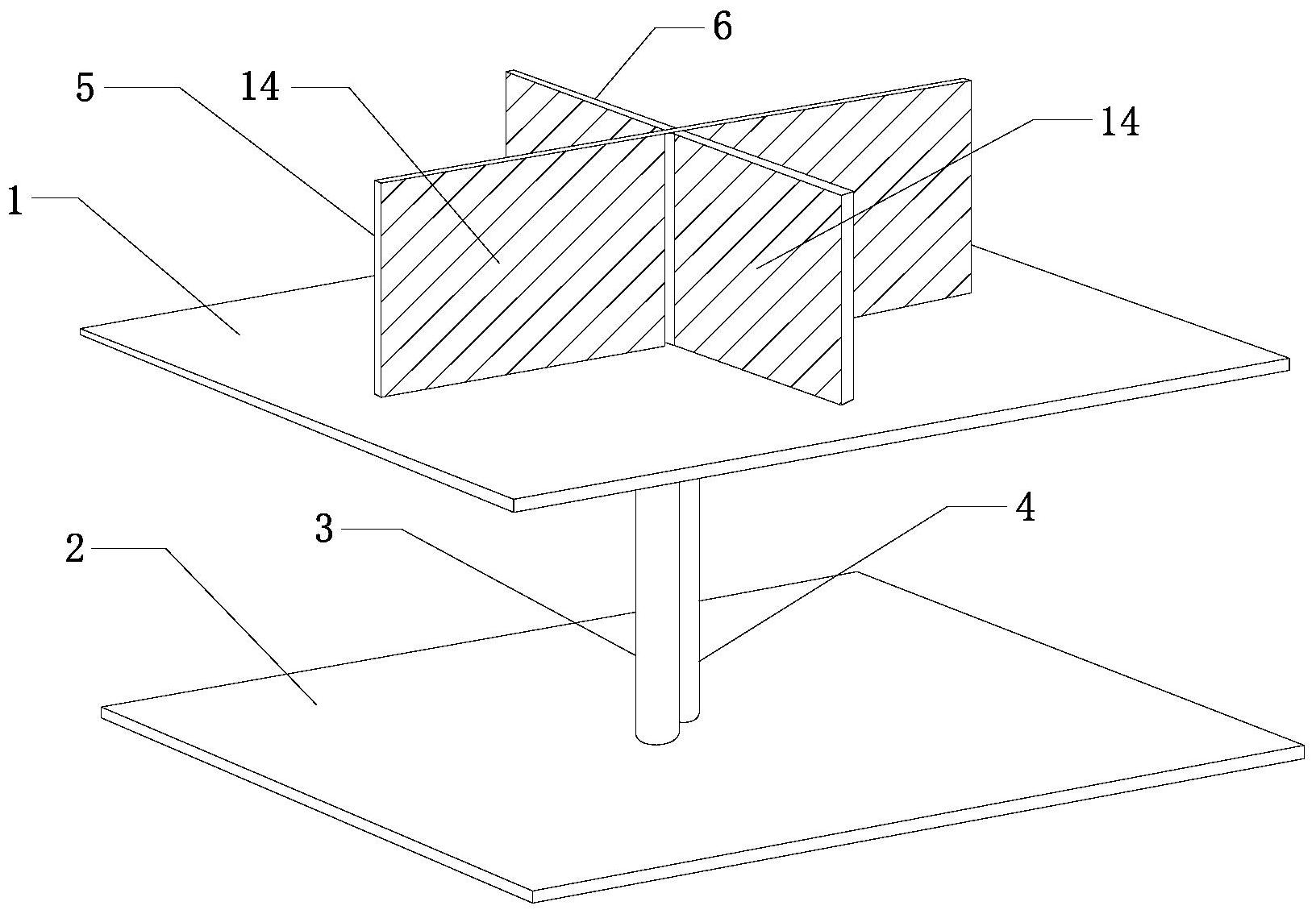 6
5
14
14
1
3
4
2