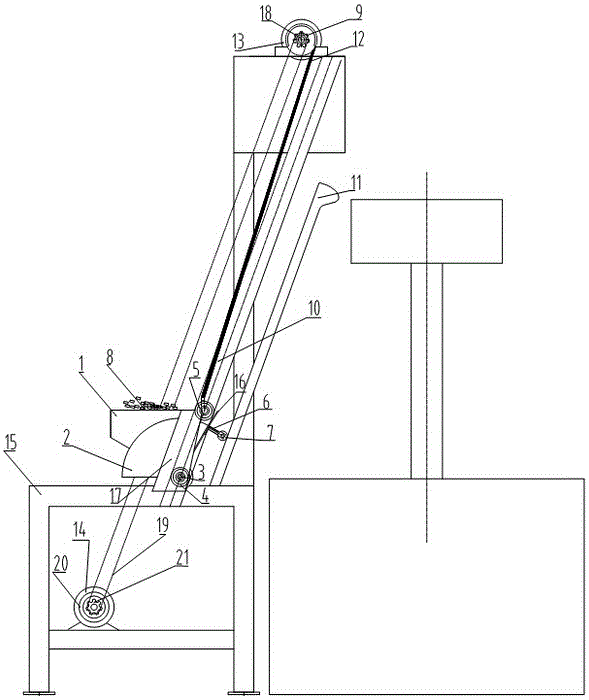 18
9
13
12
11
10
8
1
5
16
6
7
15
2
3
17
4
14
19
20
21