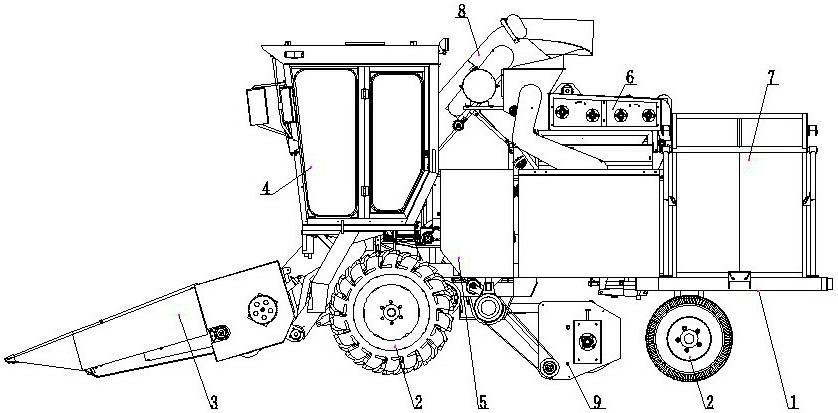 8
6
7
4
3
2
5
9
2
1