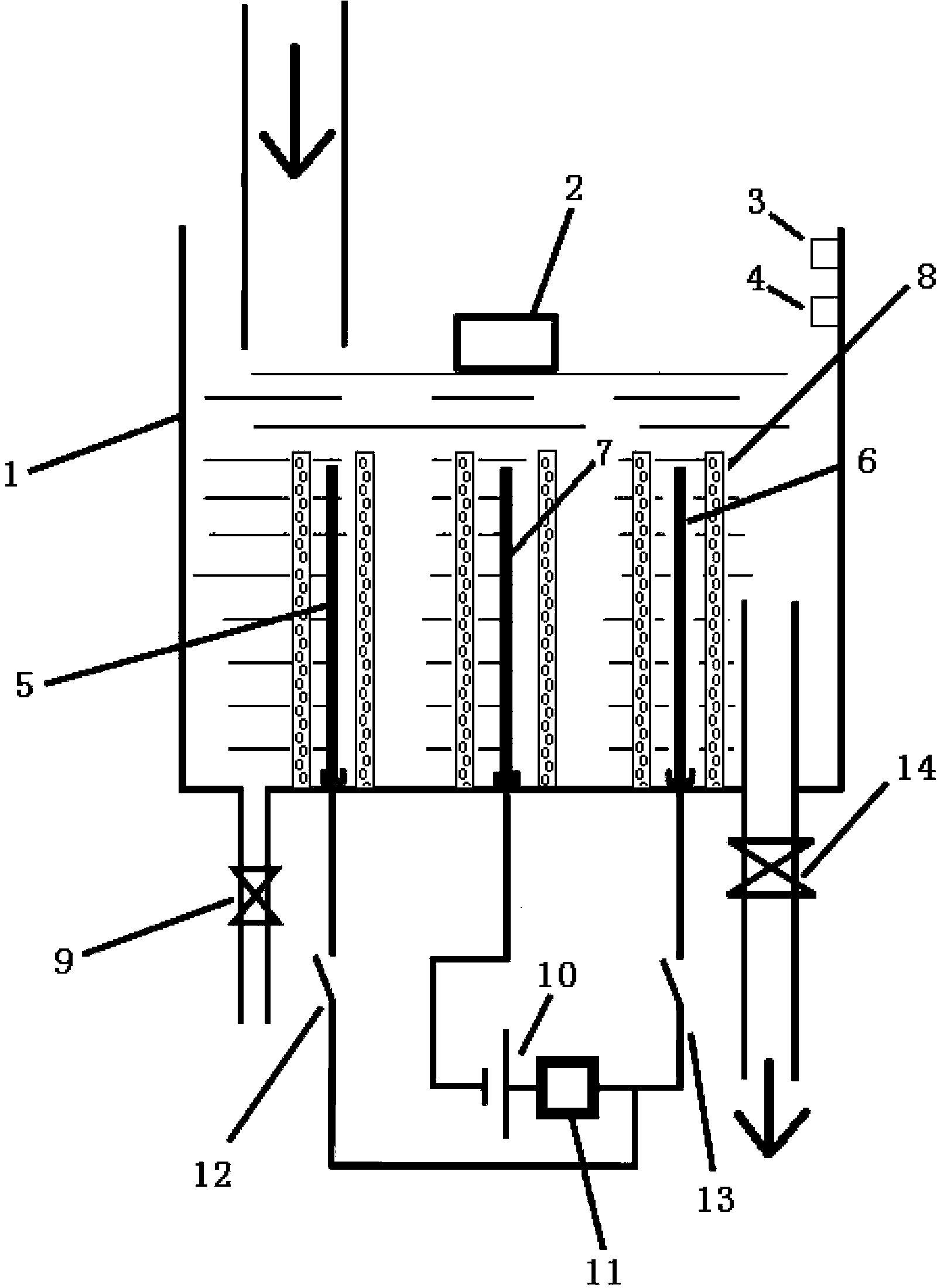 2
3
4
8
1
7
6
5
14
9
10
12
13
11