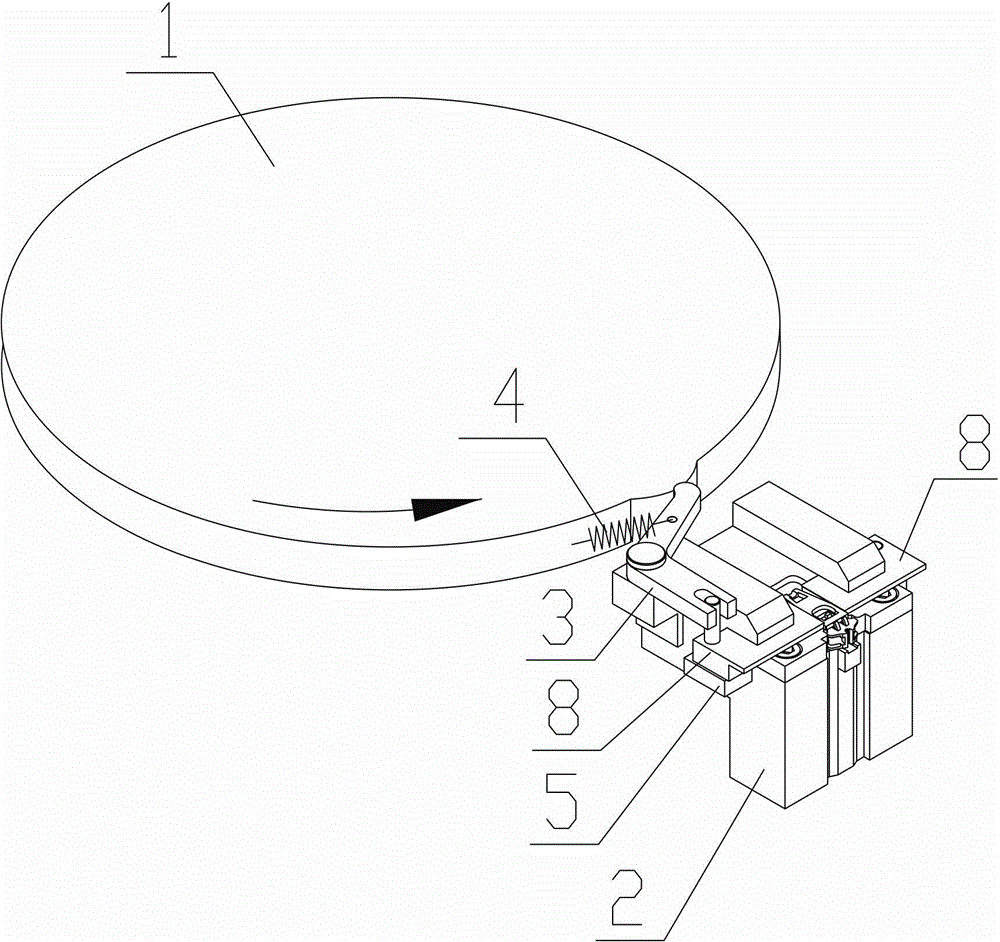 1
4
8
3
8
5
2