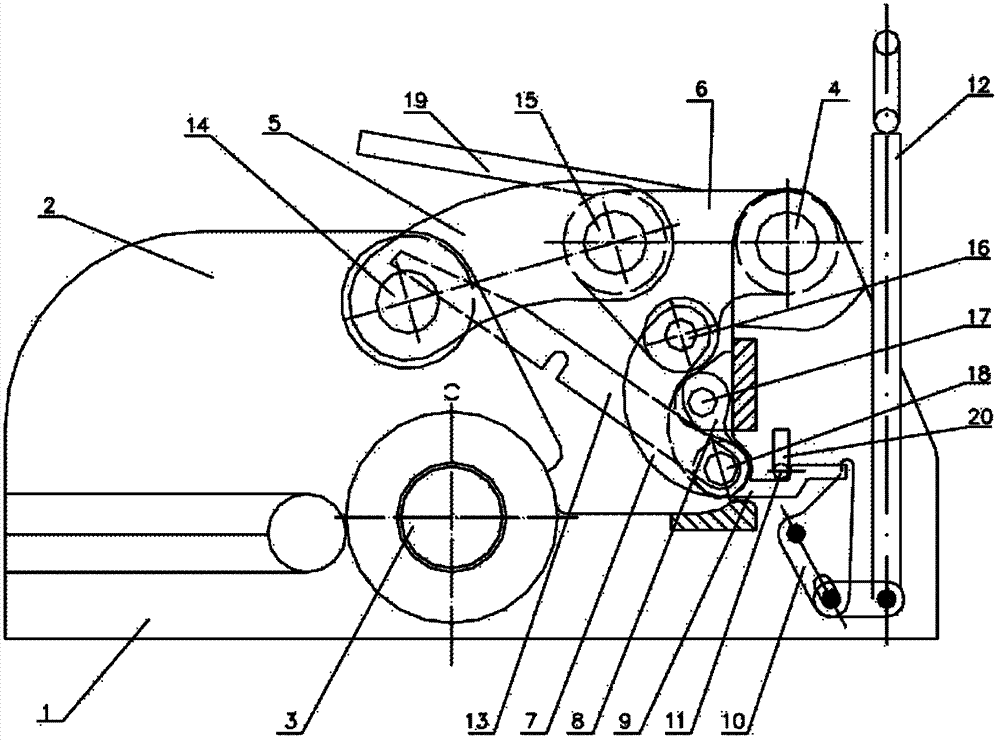 19
15
6
4
12
14
5
2
16
17
18
20
1
3
13
7
8
9
11
10