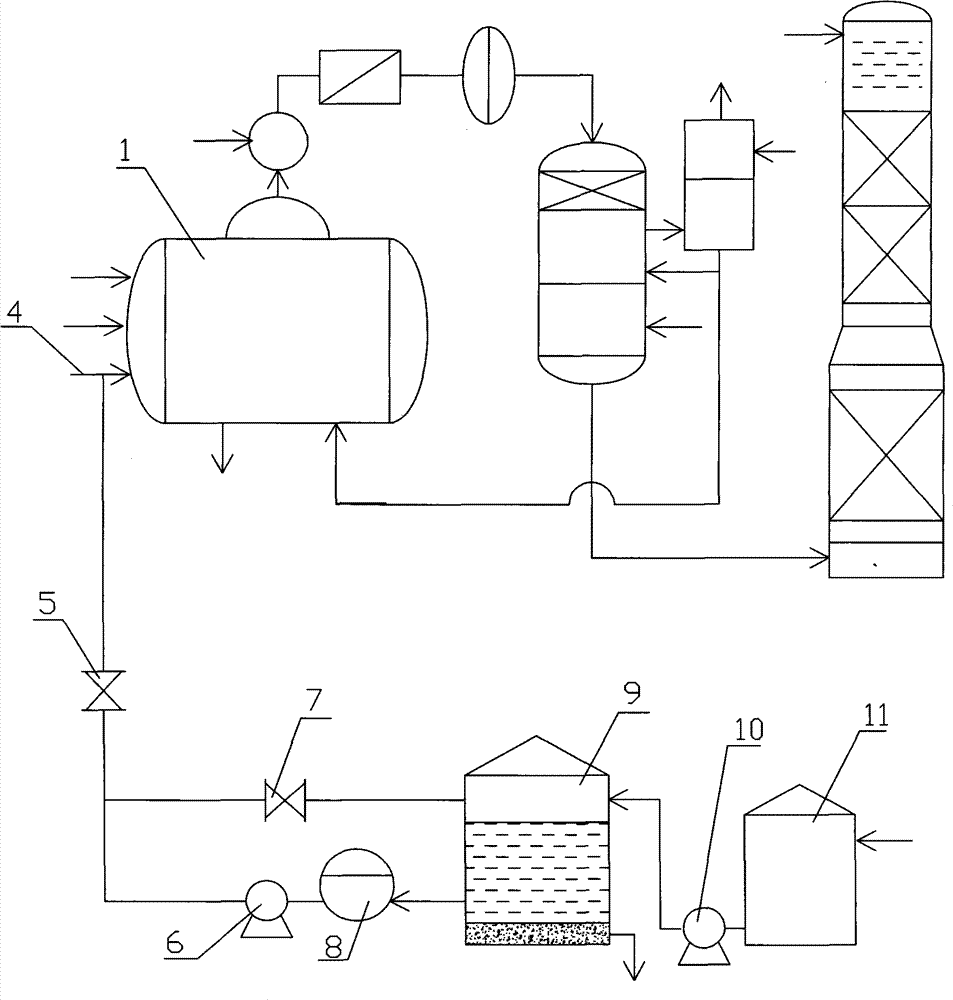 1
4
5
7
9
10
11
6
8