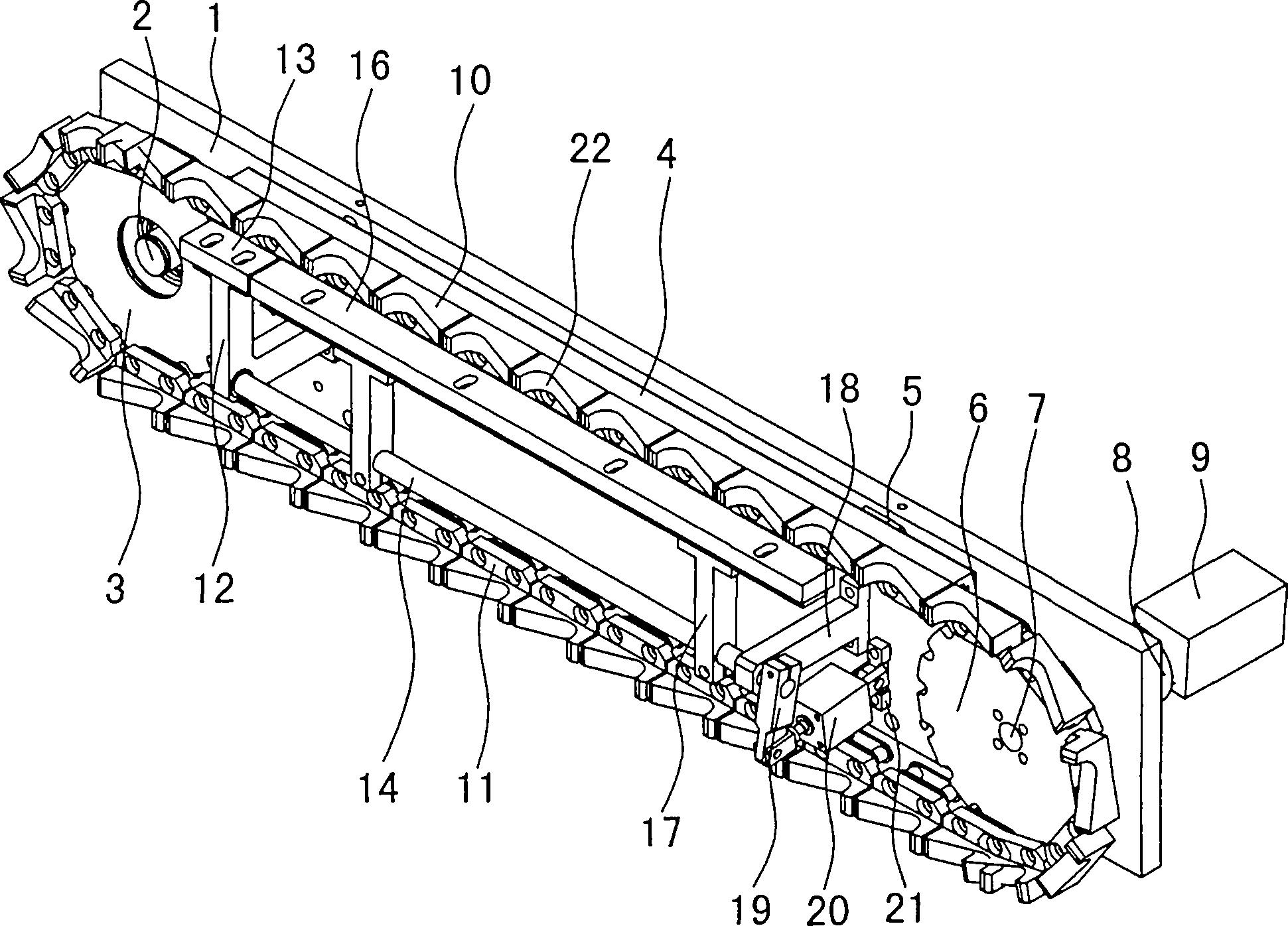 2 1 13 16 10 22 4 18 5 6 7 8 9 3 12 14 11 17 19 20 21