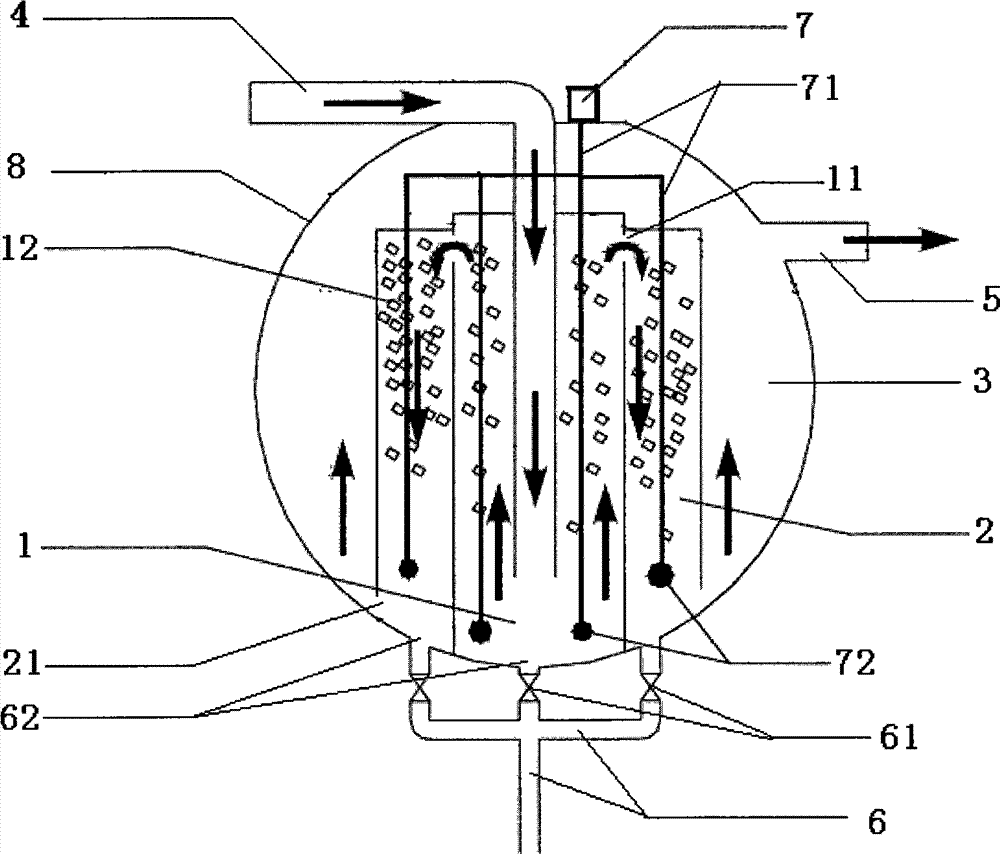 4
7
71
8
11
12
5
3
2
1
21
72
62
61
6