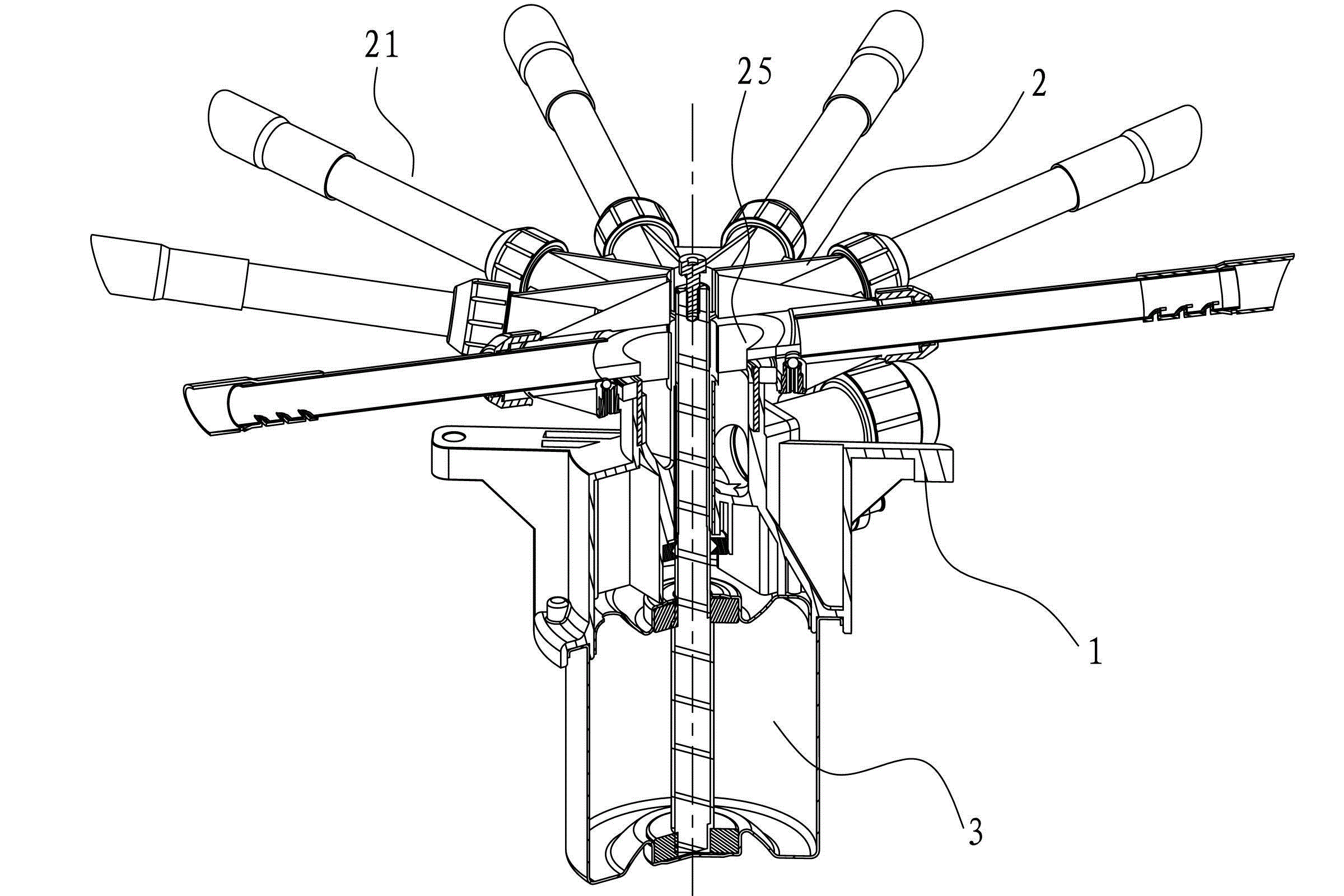 21
25
2
1
3