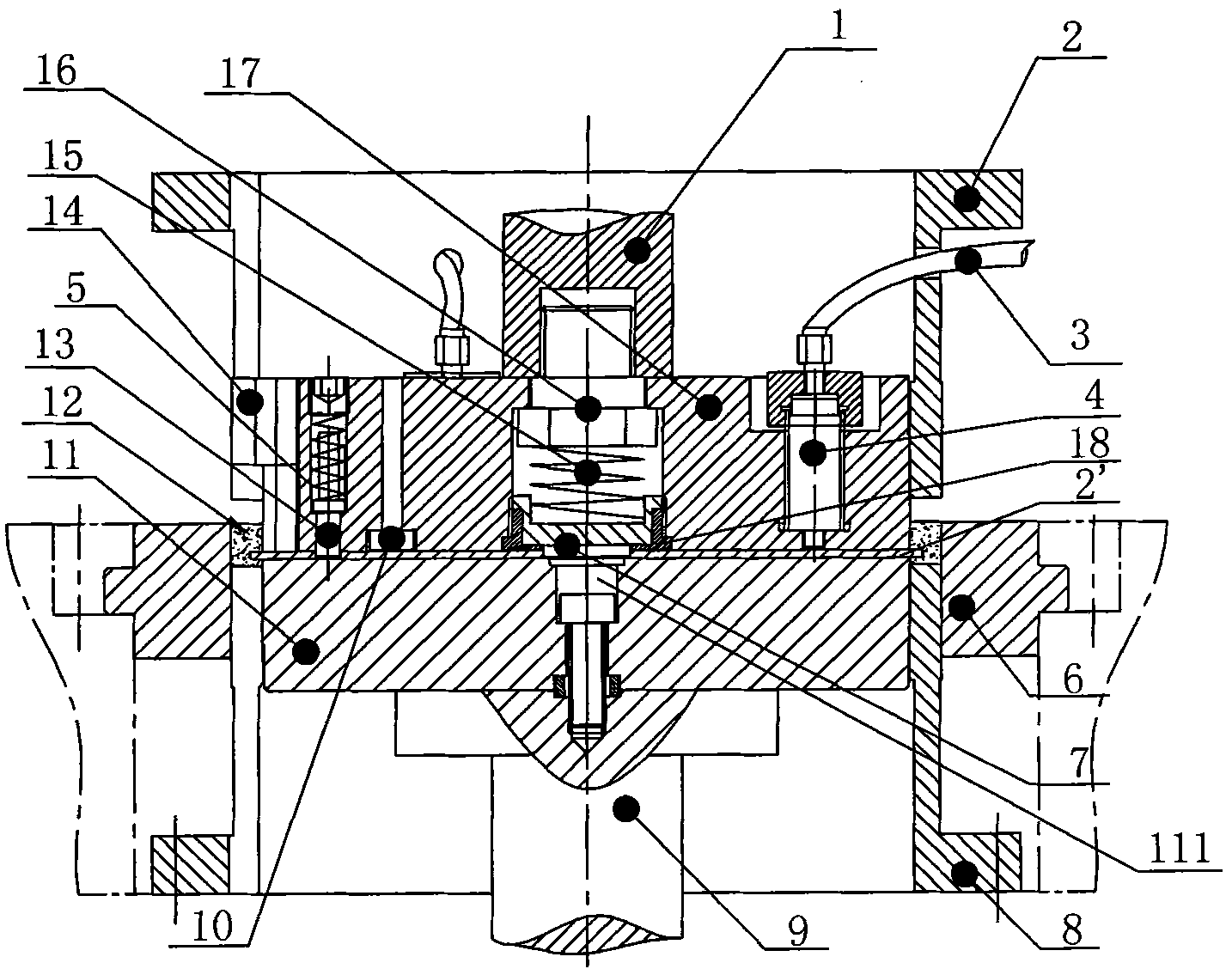 16
17
1
2
15
14
5
13
12
11
3
4
18
2'
6
7
111
10
9
8