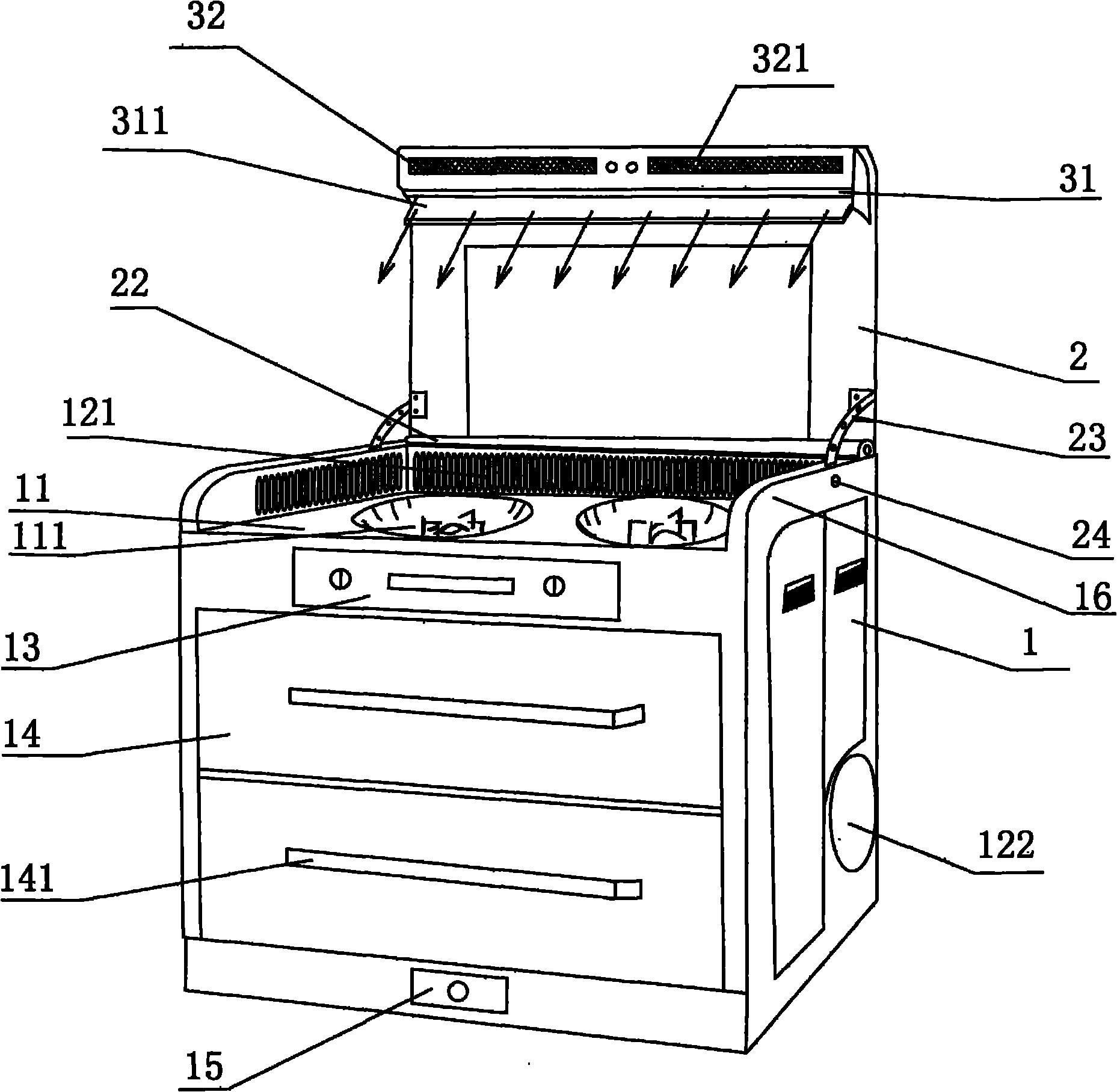 32
321
311
31
22
2
121
23
11
111
24
16
13
1
14
122
141
15