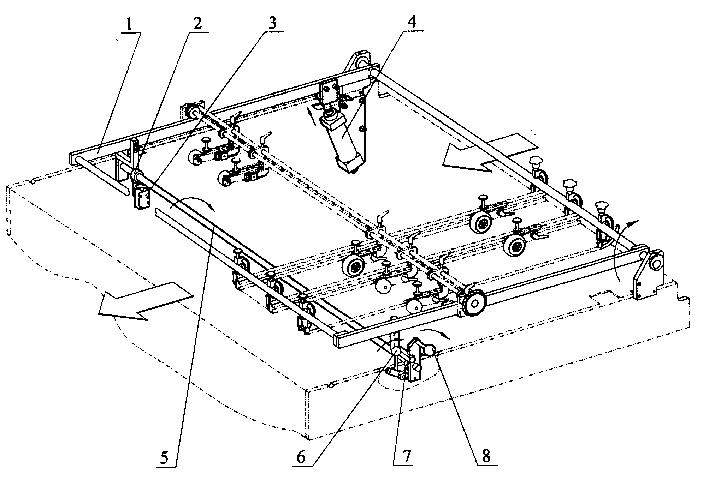 1
2
3
4
5
6
7
8