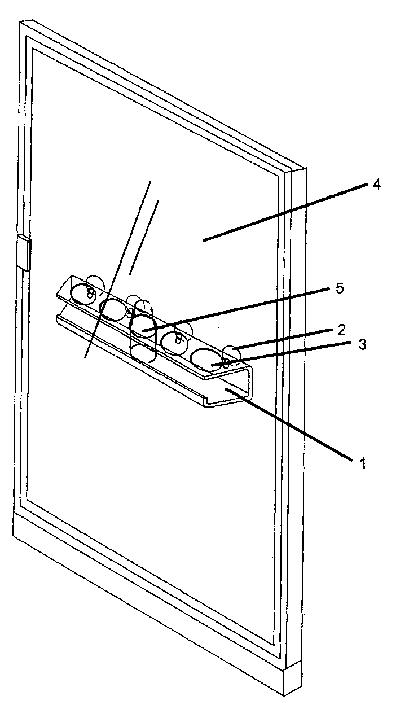 4
5
2
3
1