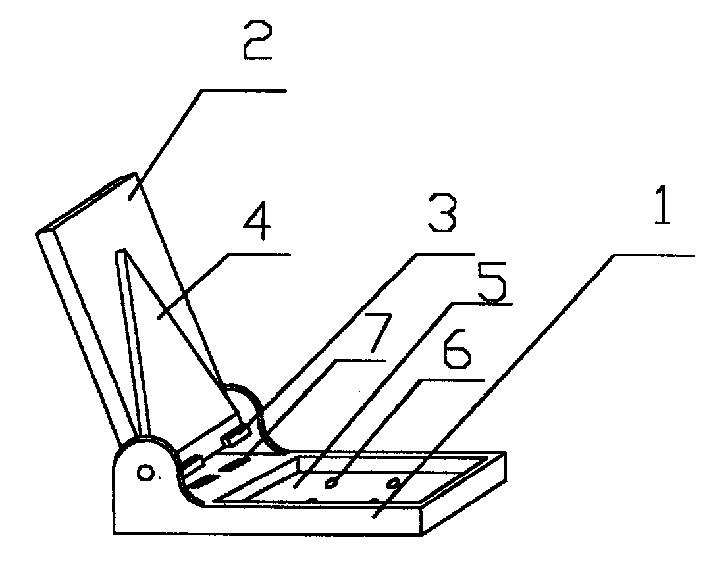 2
4
3
1
5
7
6